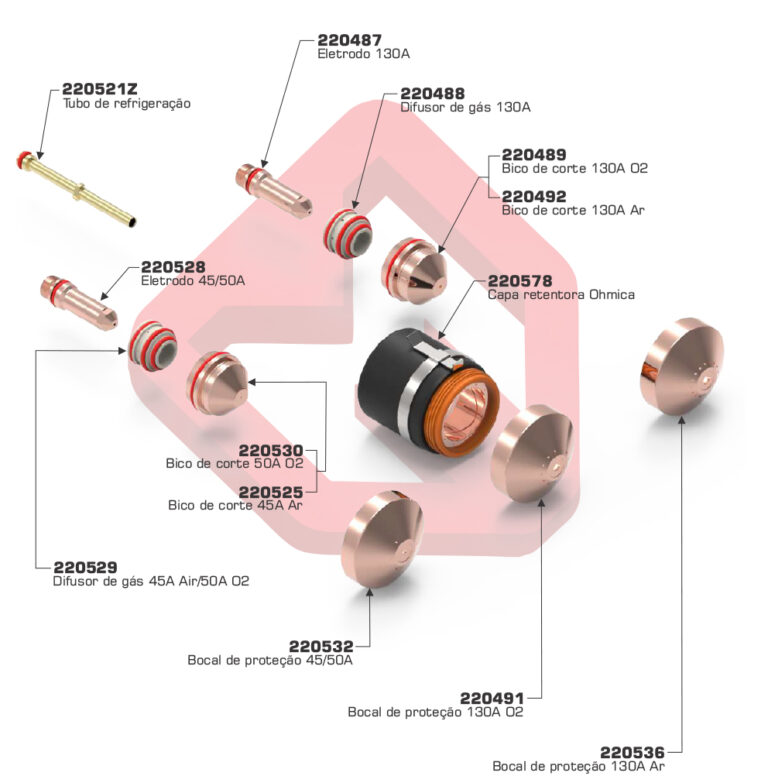 220487
Eletrodo 130A

220521Z
Tubo de refrigeração

220488
Difusor de gás 130A

220489
Bico de corte 130A O2

220492
Bico de corte 130A Ar

220528
Eletrodo 45/50A

220578
Capa retentora Ohmica

220530
Bico de corte 50A O2

220525
Bico de corte 45A Ar

220529
Difusor de gás 45A Air/50A O2

220532
Bocal de proteção 45/50A

220491
Bocal de proteção 130A O2

220536
Bocal de proteção 130A Ar