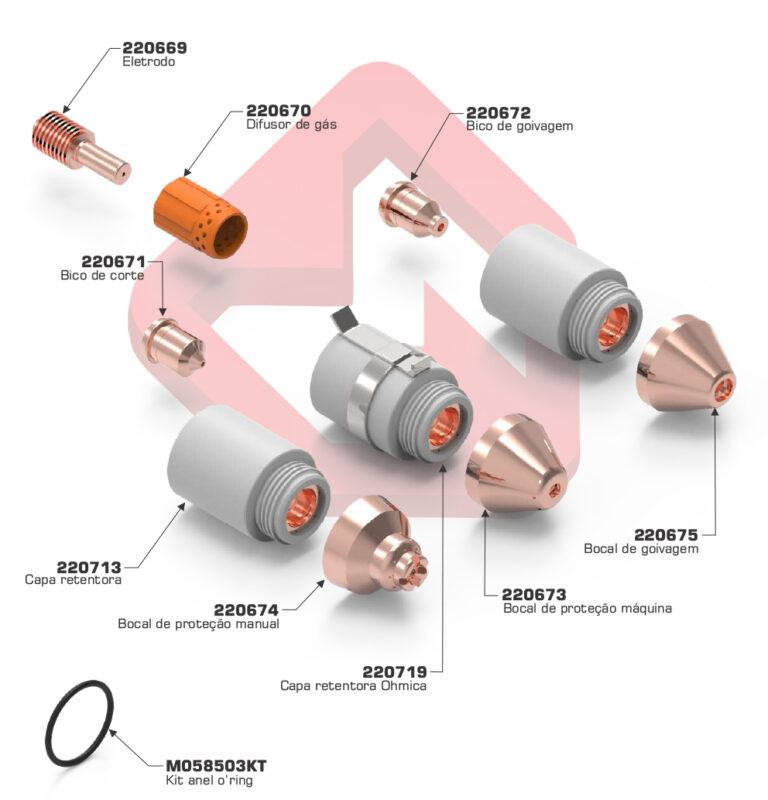 220669
Eletrodo

220670
Difusor de gás

220672
Bico de goivagem

220671
Bico de corte

220675
Bocal de goivagem

220713
Capa retentora

220673
Bocal de proteção máquina

220674
Bocal de proteção manual

220719
Capa retentora Ohmica

M058503KT
Kit anel o'ring