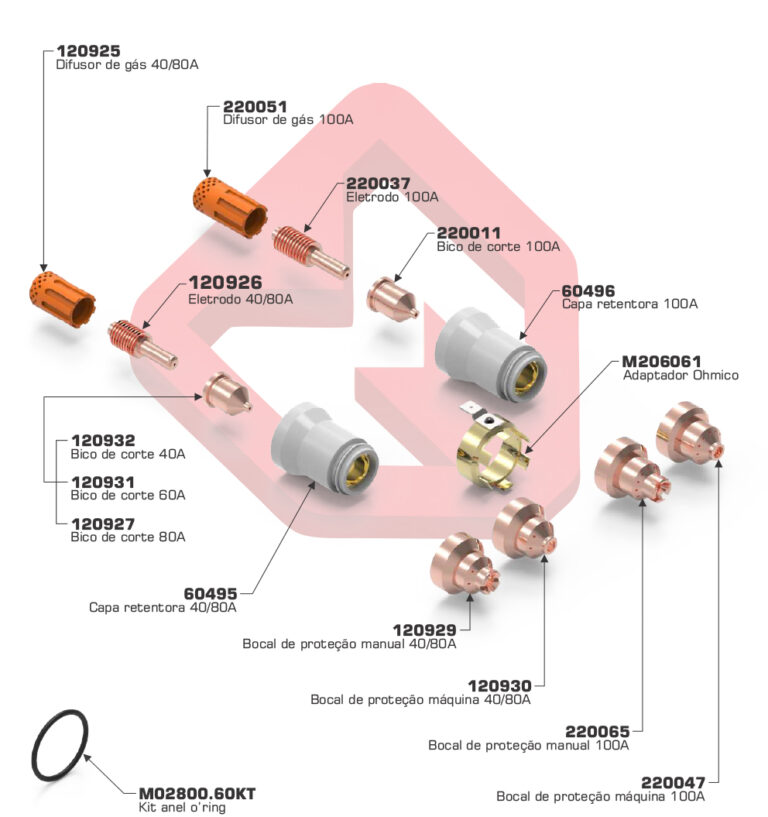 120925
Difusor de gás 40/80A

220051
Difusor de gás 100A

220037
Eletrodo 100A

220011
Bico de corte 100A

120926
Eletrodo 40/80A

60496
Capa retentora 100A

M206061
Adaptador Ohmico

120932
Bico de corte 40A

120931
Bico de corte 60A

120927
Bico de corte 80A

60495
Capa retentora 40/80A

120929
Bocal de proteção manual 40/80A

120930
Bocal de proteção máquina 40/80A

220065
Bocal de proteção manual 100A

220047
Bocal de proteção máquina 100A

M02800.60KT
Kit anel o'ring