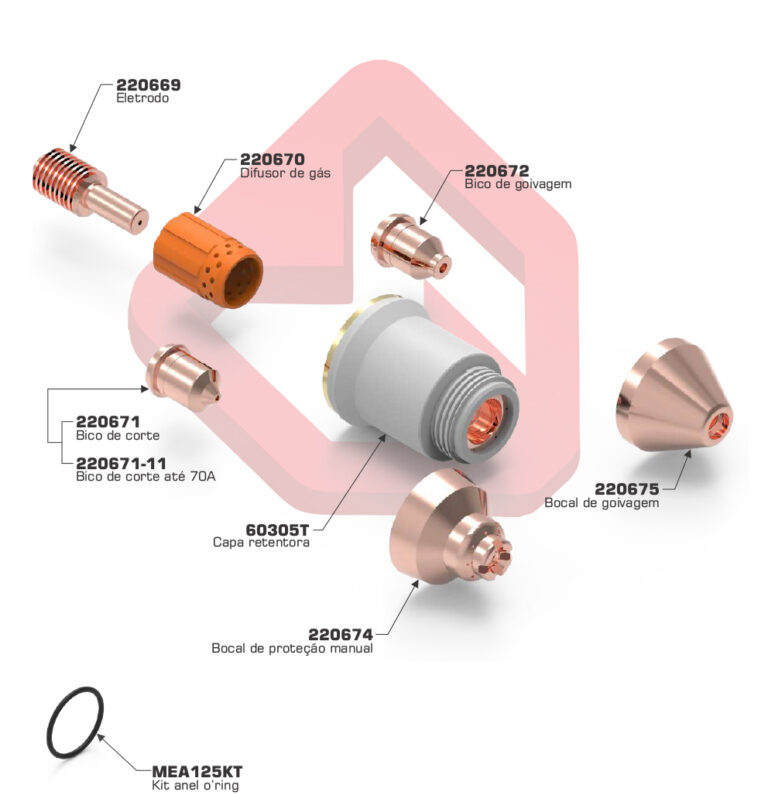 220669
Eletrodo

220670
Difusor de gás

220672
Bico de goivagem

220671
Bico de corte

220671-11
Bico de corte até 70A

60305T
Capa retentora

220675
Bocal de goivagem

220674
Bocal de proteção manual

MEA125KT
Kit anel o'ring