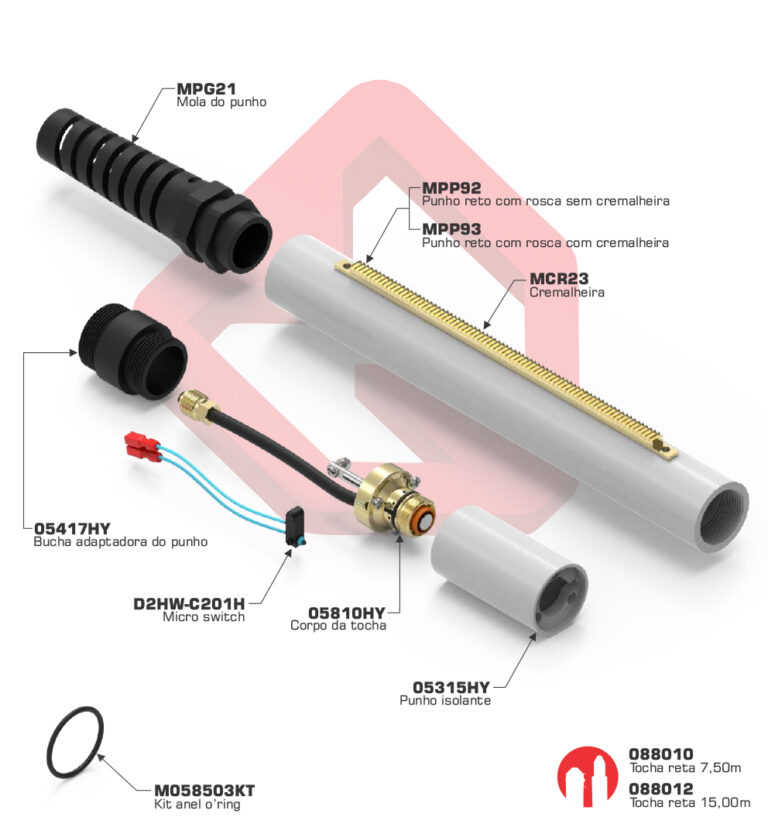 MPG21
Mola do punho

MPP92
Punho reto com rosca sem cremalheira

MPP93
Punho reto com rosca com cremalheira

MCR23
Cremalheira

05417HY
Bucha adaptadora do punho

D2HW-C201H
Micro switch

05810HY
Corpo da tocha

05315HY
Punho isolante

M058503KT
Kit anel o'ring

088010
Tocha reta 7,50m

088012
Tocha reta 15,00m