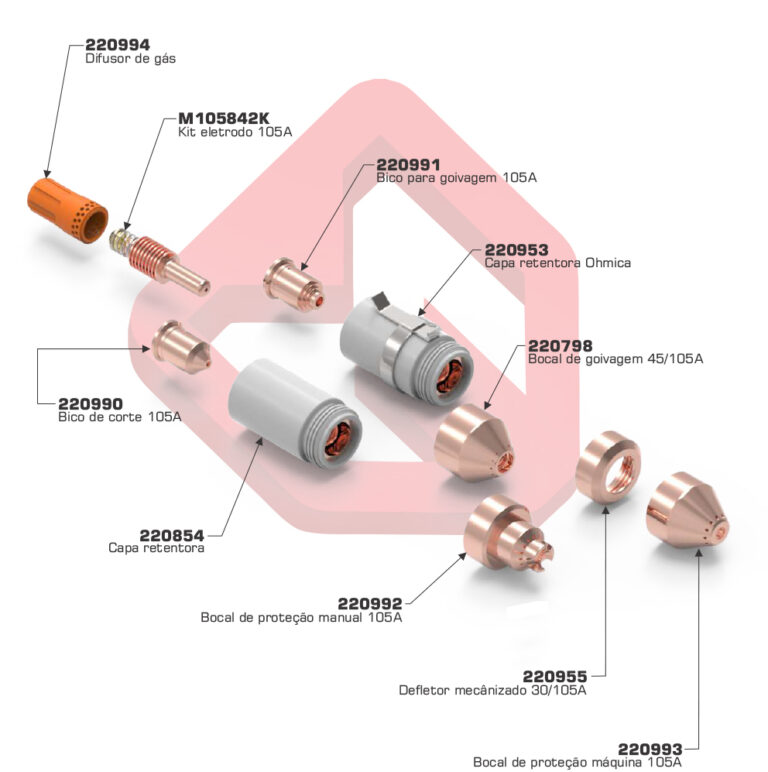 220994
Difusor de gás

M105842K
Kit eletrodo 105A

220991
Bico para goivagem 105A

220953
Capa retentora Ohmica

220798
Bocal de goivagem 45/105A

220990
Bico de corte 105A

220854
Capa retentora

220992
Bocal de proteção manual 105A

220955
Defletor mecânizado 30/105A

220993
Bocal de proteção máquina 105A